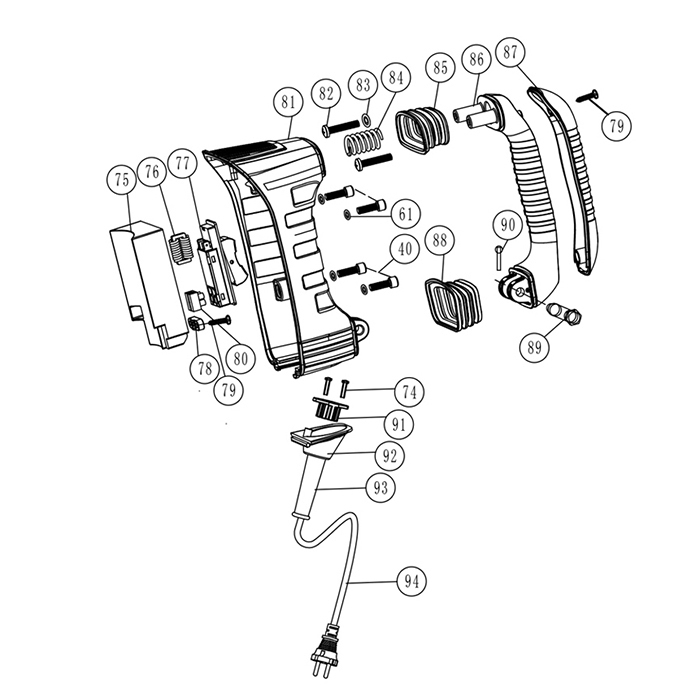 81
82
83
84
85
86
87
79
75
76
77
61
90
40
88
89
78
79
80
74
91
92
93
94